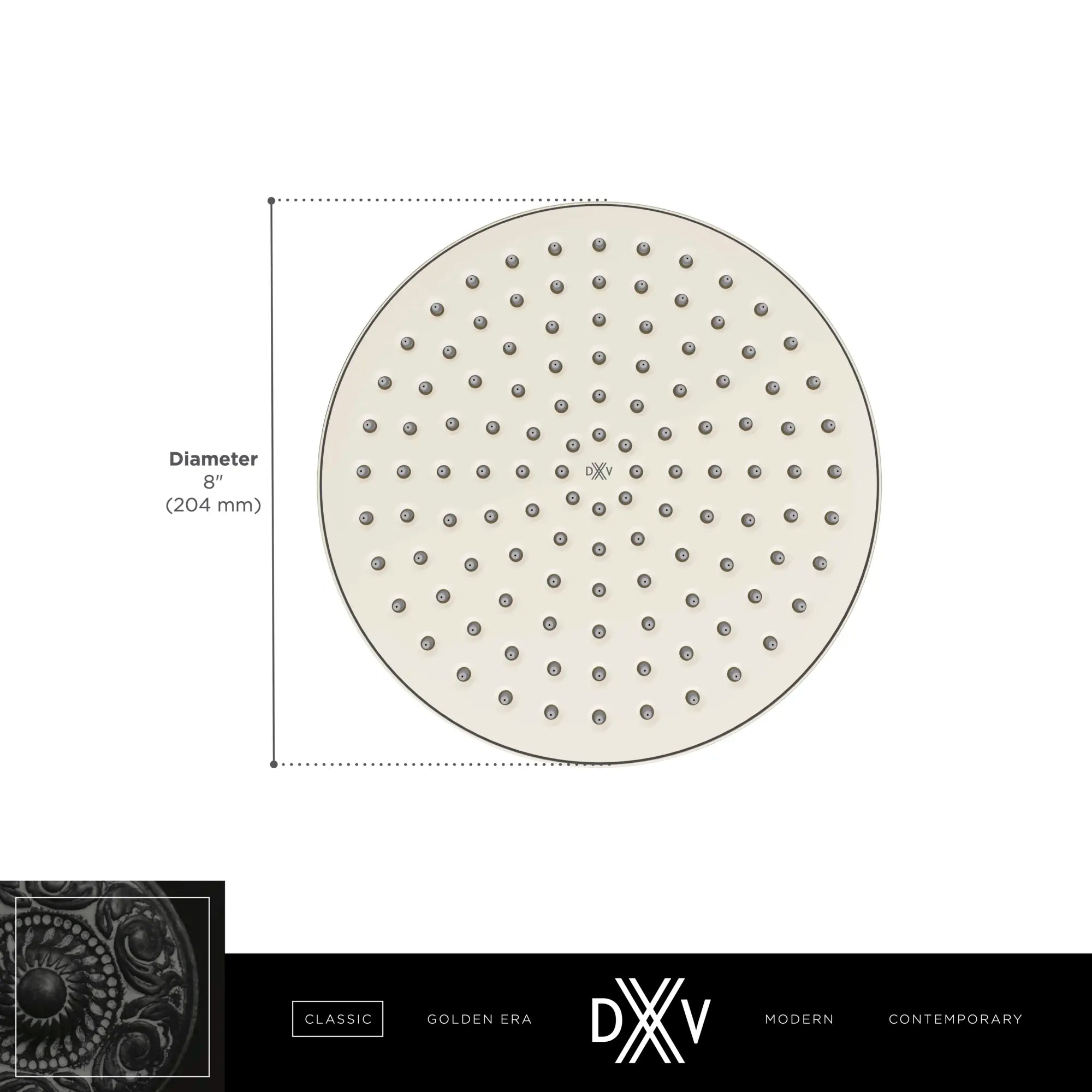 Diameter
8″
(204 mm)

DXV

CLASSIC GOLDEN ERA DXV MODERN CONTEMPORARY