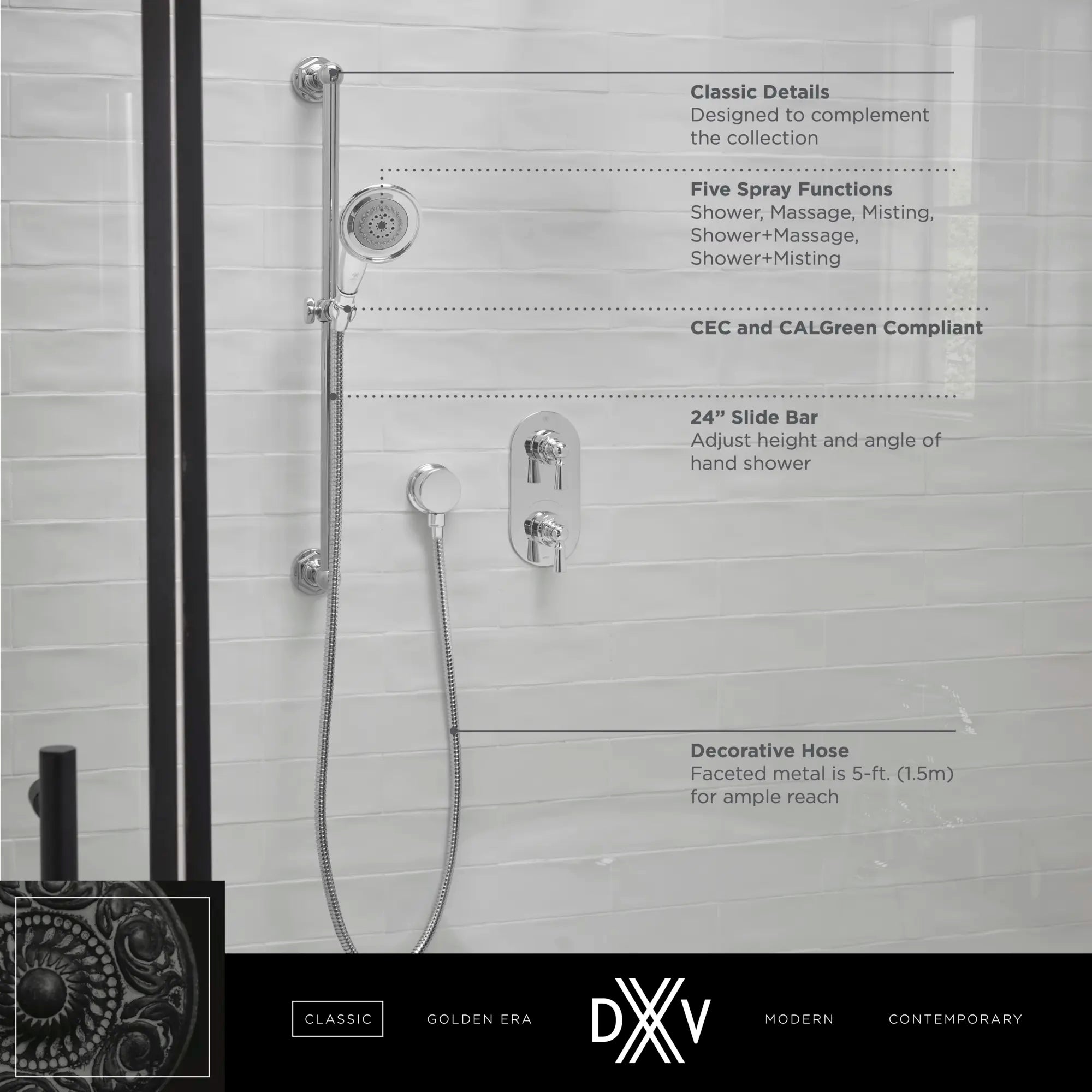 Classic Details
Designed to complement the collection

Five Spray Functions
Shower, Massage, Misting, Shower+Massage, Shower+Misting

CEC and CALGreen Compliant

24” Slide Bar
Adjust height and angle of hand shower

Decorative Hose
Faceted metal is 5-ft. (1.5m) for ample reach

CLASSIC GOLDEN ERA DXV MODERN CONTEMPORARY