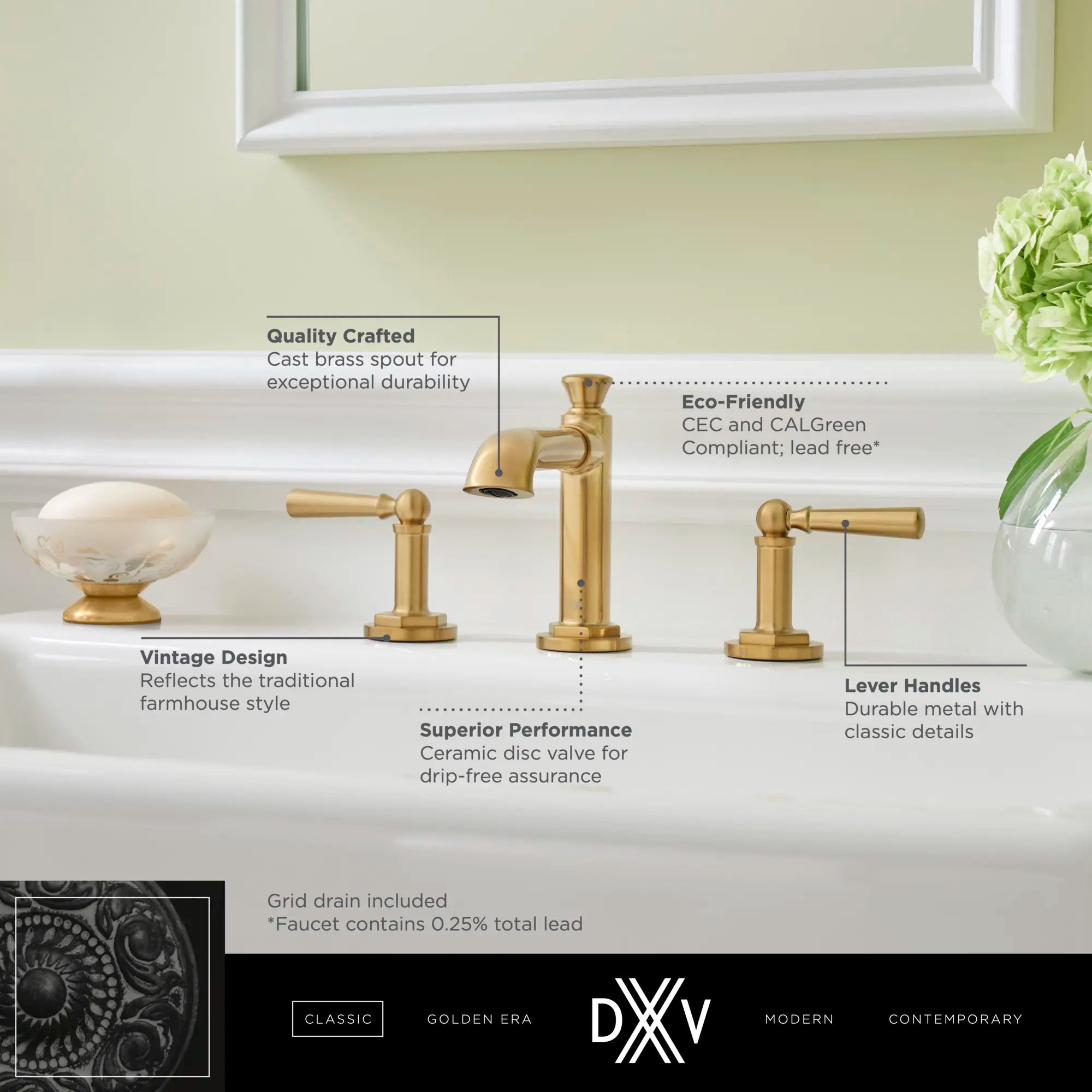 Quality Crafted
Cast brass spout for exceptional durability

Eco-Friendly
CEC and CALGreen Compliant; lead free*

Vintage Design
Reflects the traditional farmhouse style

Superior Performance
Ceramic disc valve for drip-free assurance

Lever Handles
Durable metal with classic details

Grid drain included
*Faucet contains 0.25% total lead

CLASSIC GOLDEN ERA DXV MODERN CONTEMPORARY